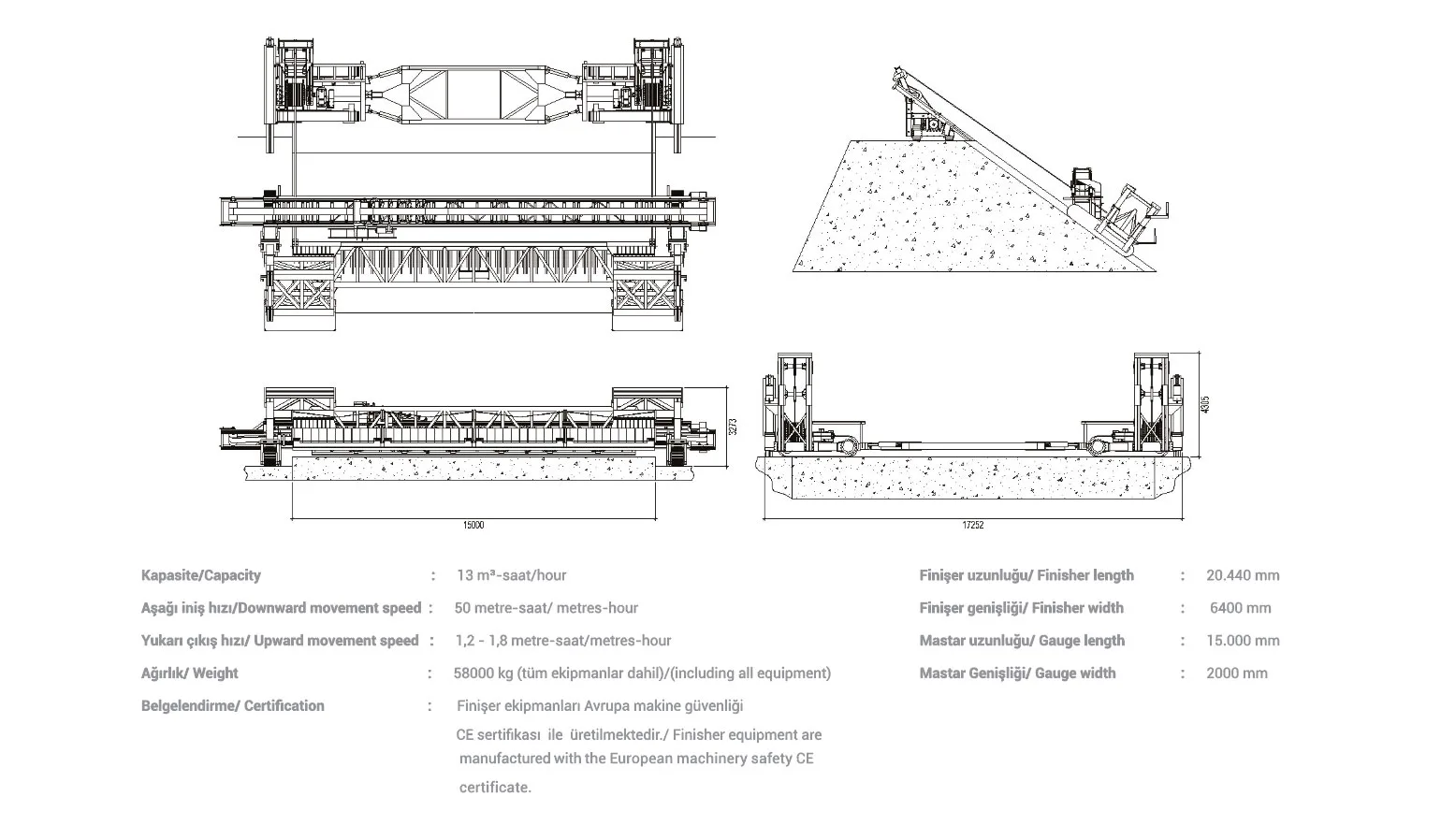 3273

15000

4305

17252

Kapasite/Capacity : 13 m³-saat/hour

Aşağı iniş hızı/Downward movement speed : 50 metre-saat/ metres-hour

Yukarı çıkış hızı/ Upward movement speed : 1,2 - 1,8 metre-saat/metres-hour

Ağırlık/ Weight : 58000 kg (tüm ekipmanlar dahil)/(including all equipment)

Belgelendirme/ Certification : Finişer ekipmanları Avrupa makine güvenliği CE sertifikası ile üretilmektedir./ Finisher equipment are manufactured with the European machinery safety CE certificate.

Finişer uzunluğu/ Finisher length : 20.440 mm

Finişer genişliği/ Finisher width : 6400 mm

Mastar uzunluğu/ Gauge length : 15.000 mm

Mastar Genişliği/ Gauge width : 2000 mm